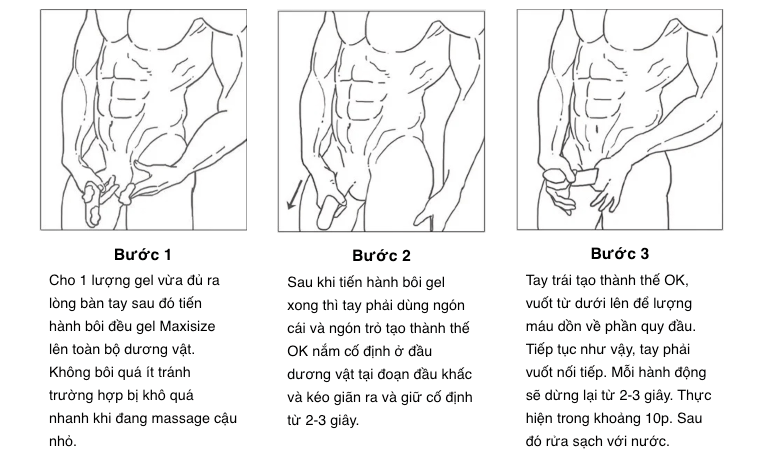 Bước 1

Cho 1 lượng gel vừa đủ ra lòng bàn tay sau đó tiến hành bôi đều gel Maxisize lên toàn bộ dương vật. Không bôi quá ít tránh trường hợp bị khô quá nhanh khi đang massage cậu nhỏ.

Bước 2

Sau khi tiến hành bôi gel xong thì tay phải dùng ngón cái và ngón trỏ tạo thành thế OK nắm cố định ở đầu dương vật tại đoạn đầu khấc và kéo giãn ra và giữ cố định từ 2-3 giây.

Bước 3

Tay trái tạo thành thế OK, vuốt từ dưới lên để lượng máu dồn về phần quy đầu. Tiếp tục như vậy, tay phải vuốt nối tiếp. Mỗi hành động sẽ dừng lại từ 2-3 giây. Thực hiện trong khoảng 10p. Sau đó rửa sạch với nước.